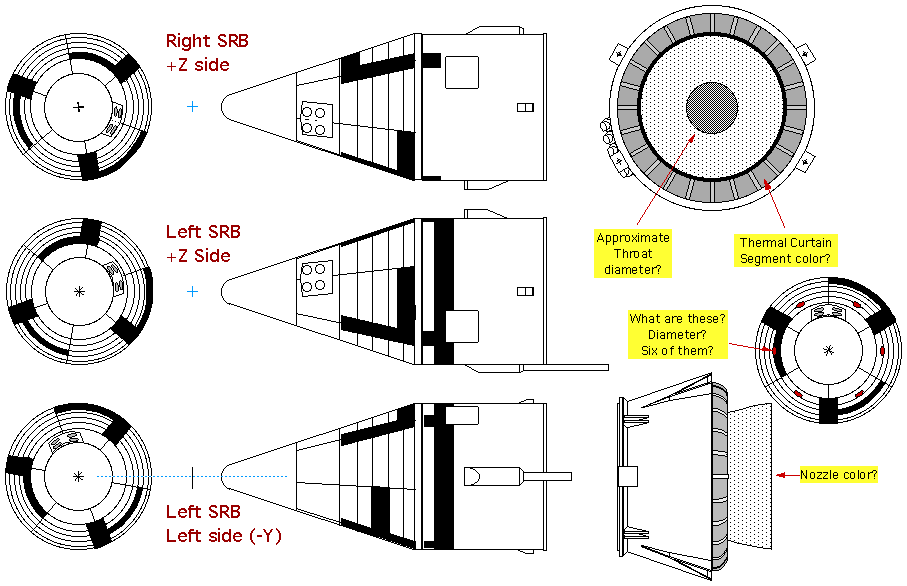 Right SRB
+Z side

Left SRB
+Z Side

Left SRB
Left side (-Y)

Approximate Throat diameter?

Thermal Curtain Segment color?

What are these? Diameter? Six of them?

Nozzle color?