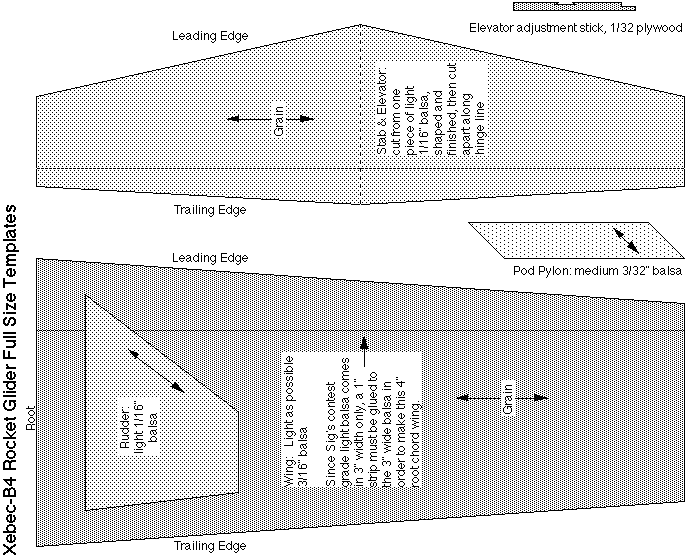 Xebec-B4 Rocket Glider Full Size Templates

Elevator adjustment stick, 1/32 plywood

Leading Edge

Grain

Stab & Elevator: cut from one piece of light 1/16" balsa, shaped and finished, then cut apart along hinge line

Trailing Edge

Pod Pylon: medium 3/32" balsa

Leading Edge

Root

Rudder: light 1/16" balsa

Wing: Light as possible 3/16" balsa

Since Sig's contest grade light balsa comes in 3" width only, a 1" strip must be glued to the 3" wide balsa in order to make this 4" root chord wing.

Grain

Trailing Edge