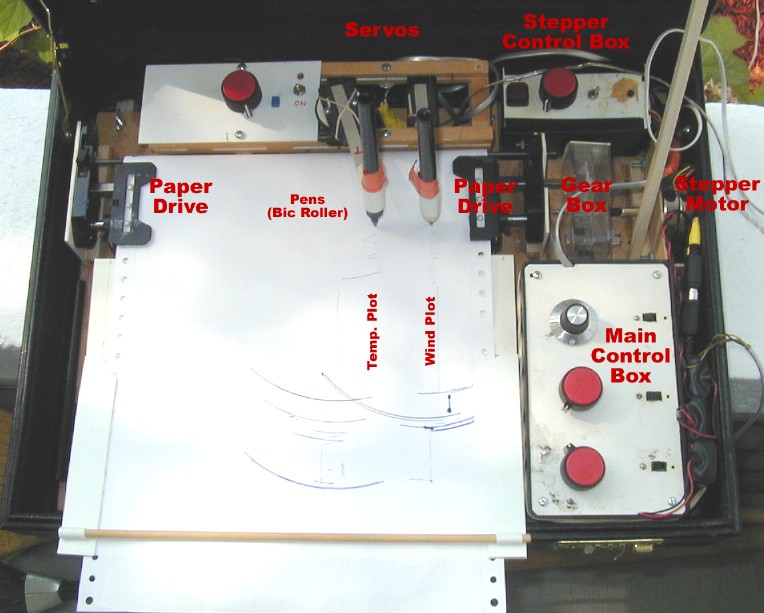 Servos

Stepper Control Box

ON

Paper Drive

Pens (Bic Roller)

Paper Drive

Gear Box

Stepper Motor

Temp. Plot

Wind Plot

Main Control Box